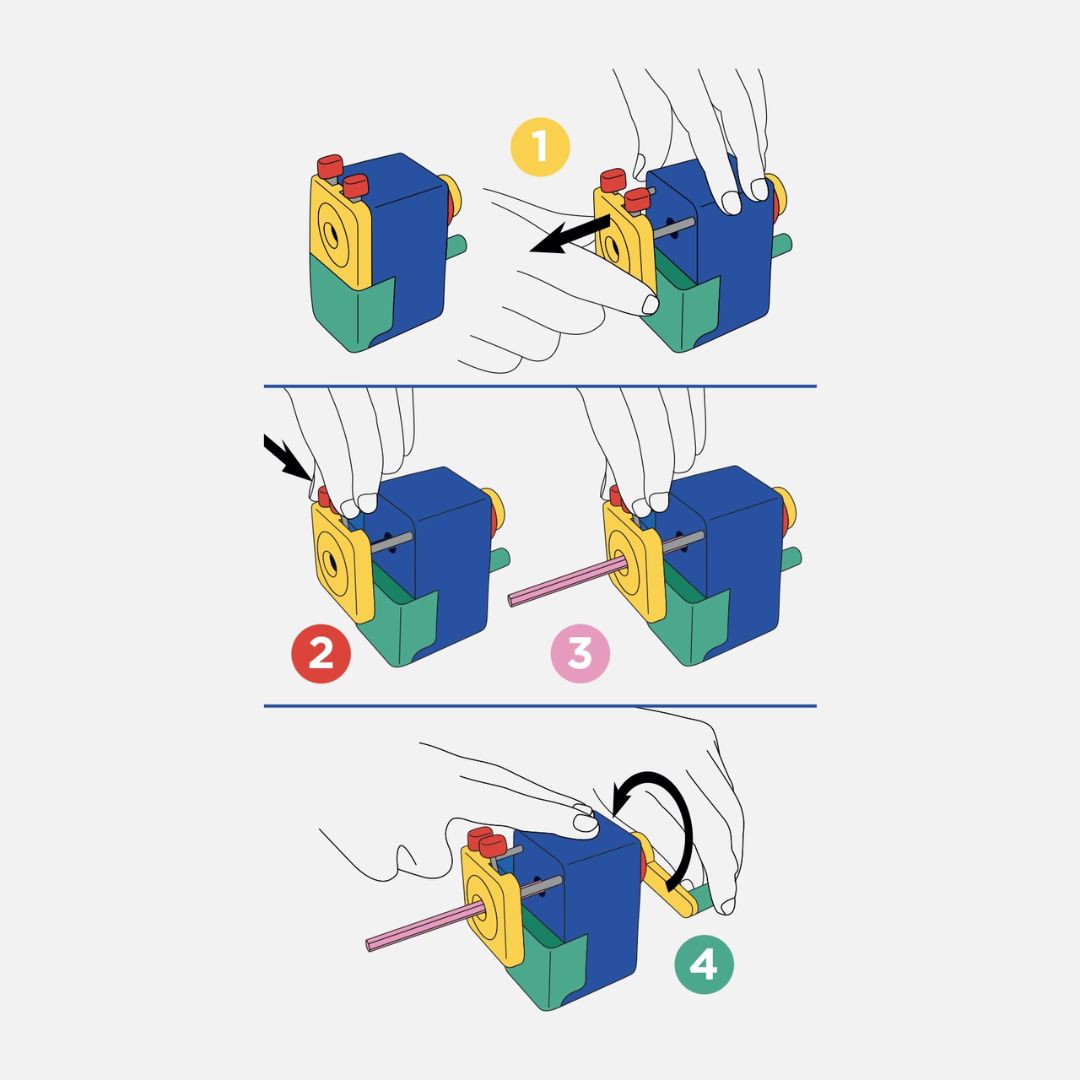 1

2

3

4