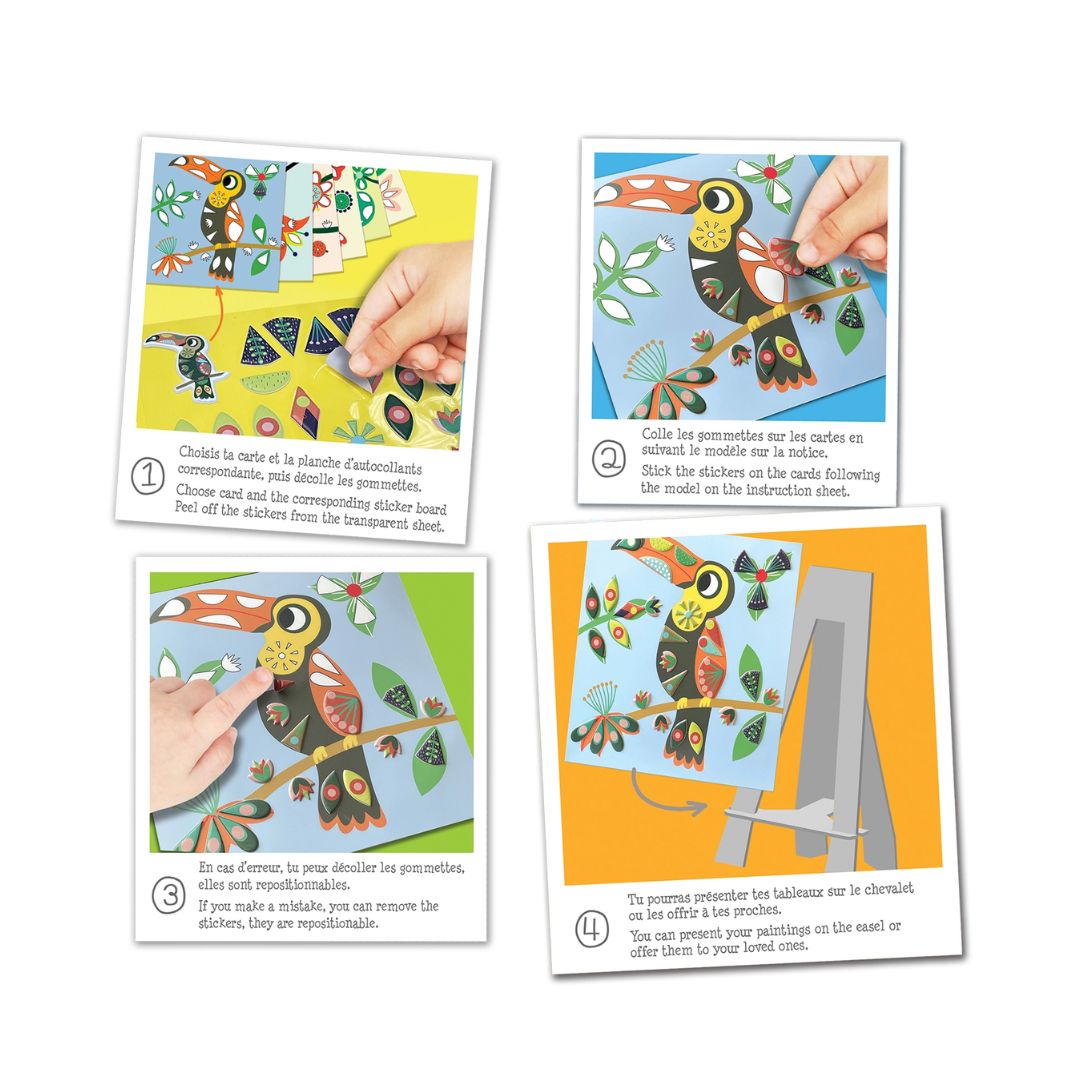 1 Choisis ta carte et la planche d'autocollants correspondante, puis décolle les gommettes.
Choose card and the corresponding sticker board Peel off the stickers from the transparent sheet.

2 Colle les gommettes sur les cartes en suivant le modèle sur la notice.
Stick the stickers on the cards following the model on the instruction sheet.

3 En cas d'erreur, tu peux décoller les gommettes, elles sont repositionnables.
If you make a mistake, you can remove the stickers, they are repositionable.

4 Tu pourras présenter tes tableaux sur le chevalet ou les offrir à tes proches.
You can present your paintings on the easel or offer them to your loved ones.