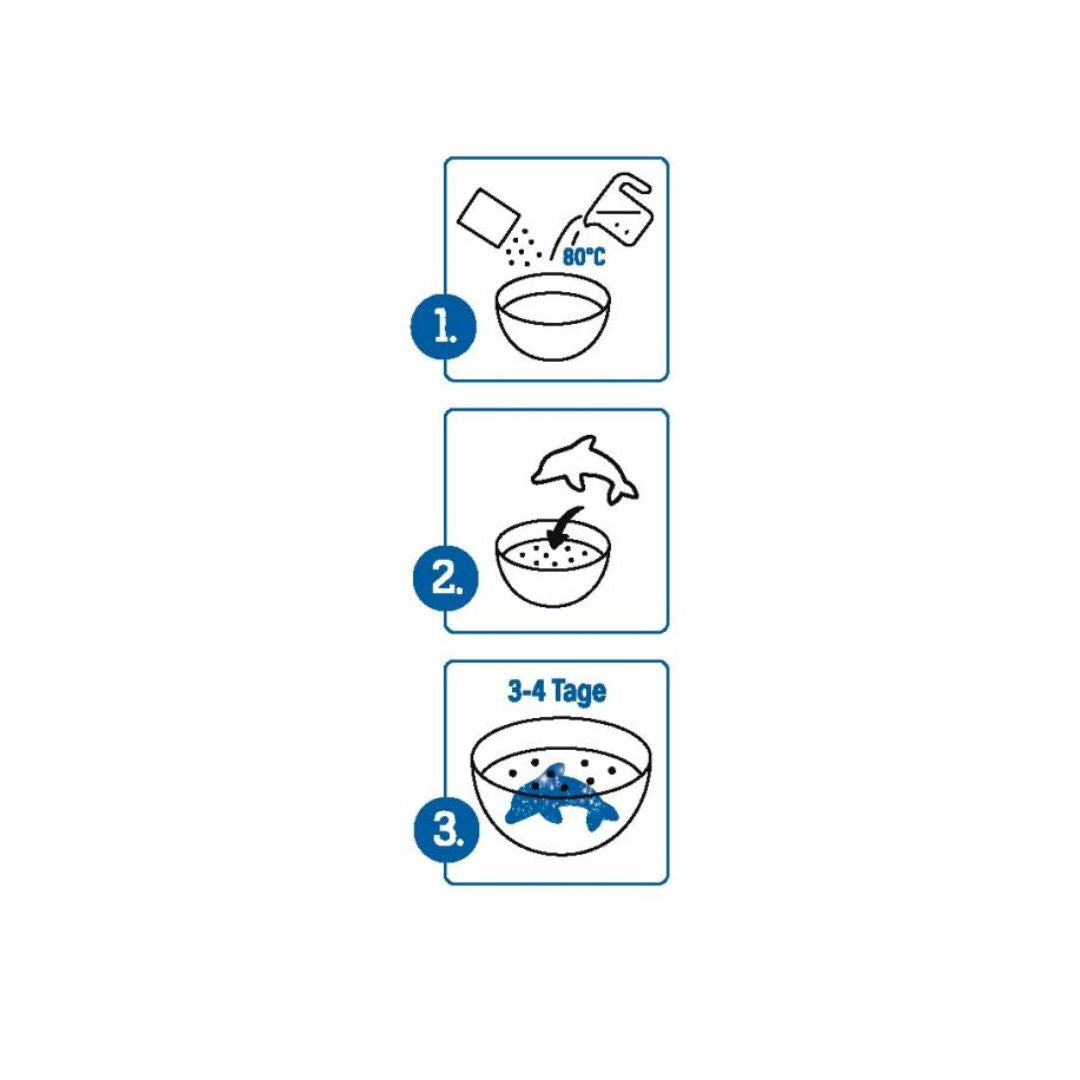 80°C

1.

2.

3-4 Tage

3.