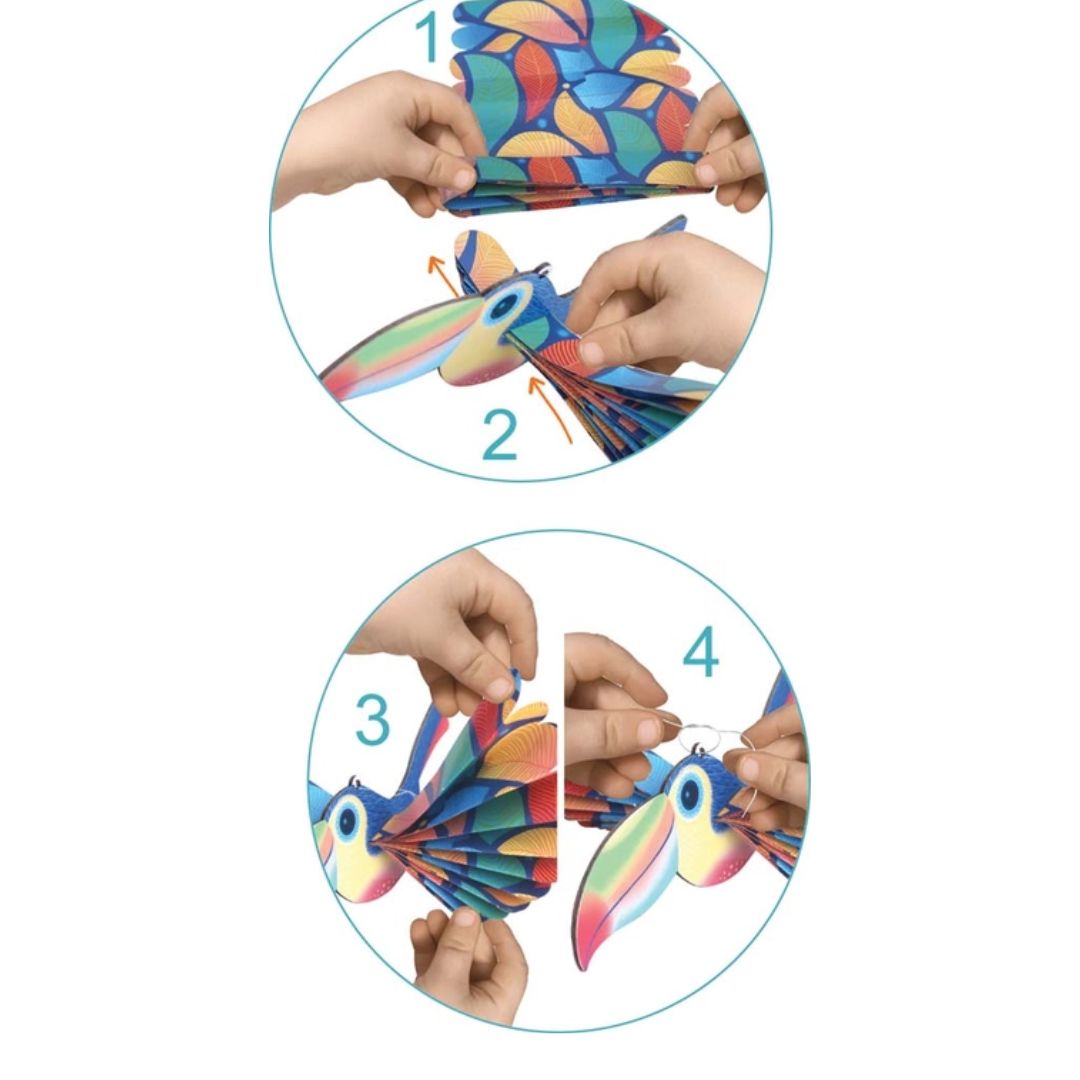 1

2

3

4