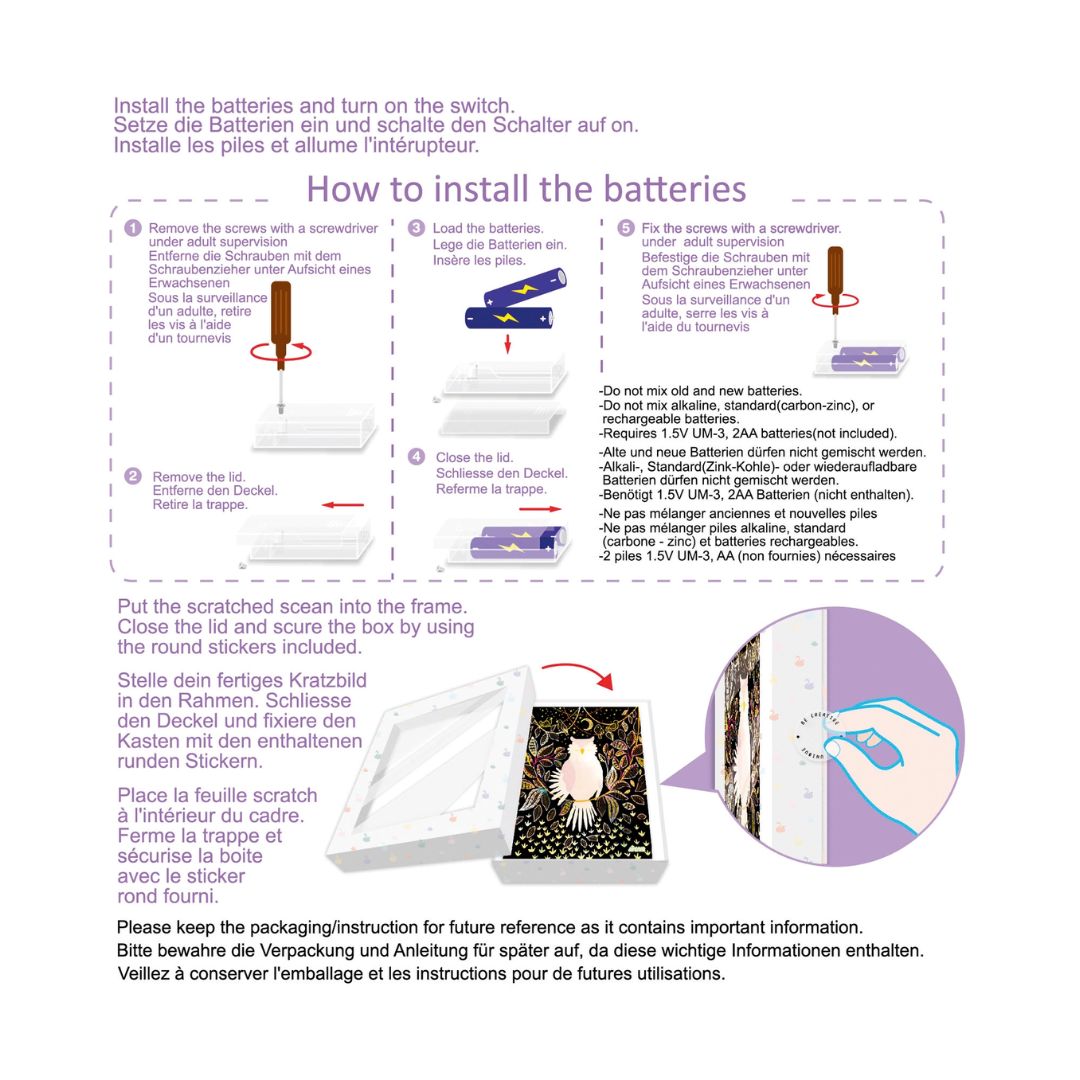 Install the batteries and turn on the switch.
Setze die Batterien ein und schalte den Schalter auf on.
Installe les piles et allume l'intérupteur.

How to install the batteries

1 Remove the screws with a screwdriver under adult supervision
Entferne die Schrauben mit dem Schraubenzieher unter Aufsicht eines Erwachsenen
Sous la surveillance d'un adulte, retire les vis à l'aide d'un tournevis

2 Remove the lid.
Entferne den Deckel.
Retire la trappe.

3 Load the batteries.
Lege die Batterien ein.
Insère les piles.

4 Close the lid.
Schliesse den Deckel.
Referme la trappe.

5 Fix the screws with a screwdriver. under adult supervision
Befestige die Schrauben mit dem Schraubenzieher unter Aufsicht eines Erwachsenen
Sous la surveillance d'un adulte, serre les vis à l'aide du tournevis

-Do not mix old and new batteries.
-Do not mix alkaline, standard(carbon-zinc), or rechargeable batteries.
-Requires 1.5V UM-3, 2AA batteries(not included).

-Alte und neue Batterien dürfen nicht gemischt werden.
-Alkali-, Standard(Zink-Kohle)- oder wiederaufladbare Batterien dürfen nicht gemischt werden.
-Benötigt 1.5V UM-3, 2AA Batterien (nicht enthalten).

-Ne pas mélanger anciennes et nouvelles piles
-Ne pas mélanger piles alkaline, standard (carbone - zinc) et batteries rechargeables.
-2 piles 1.5V UM-3, AA (non fournies) nécessaires

Put the scratched scean into the frame. Close the lid and scure the box by using the round stickers included.

Stelle dein fertiges Kratzbild in den Rahmen. Schliesse den Deckel und fixiere den Kasten mit den enthaltenen runden Stickern.

Place la feuille scratch à l'intérieur du cadre. Ferme la trappe et sécurise la boite avec le sticker rond fourni.

BE CREATIVE

Please keep the packaging/instruction for future reference as it contains important information.
Bitte bewahre die Verpackung und Anleitung für später auf, da diese wichtige Informationen enthalten.
Veillez à conserver l'emballage et les instructions pour de futures utilisations.